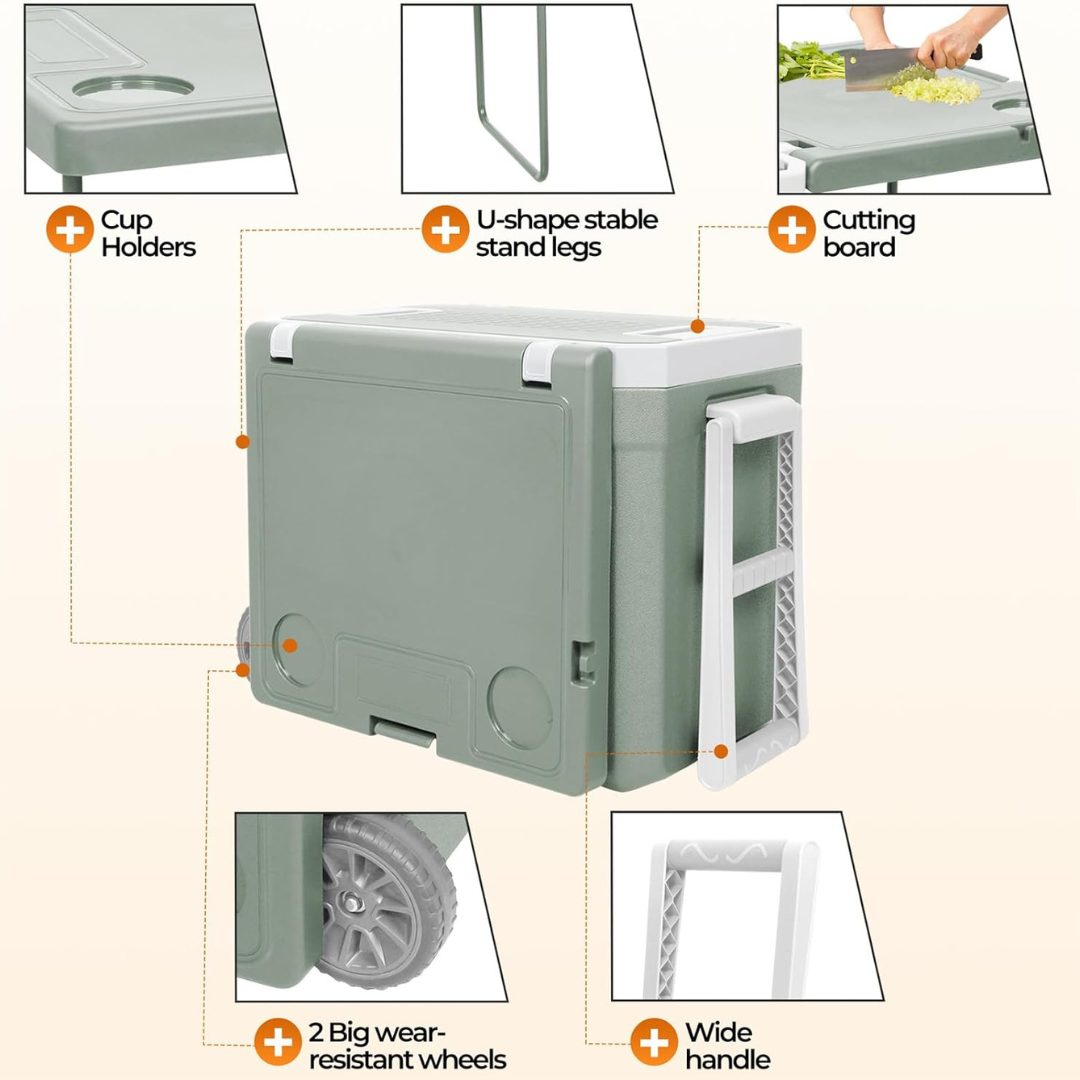 Cup Holders

U-shape stable stand legs

Cutting board

2 Big wear-resistant wheels

Wide handle